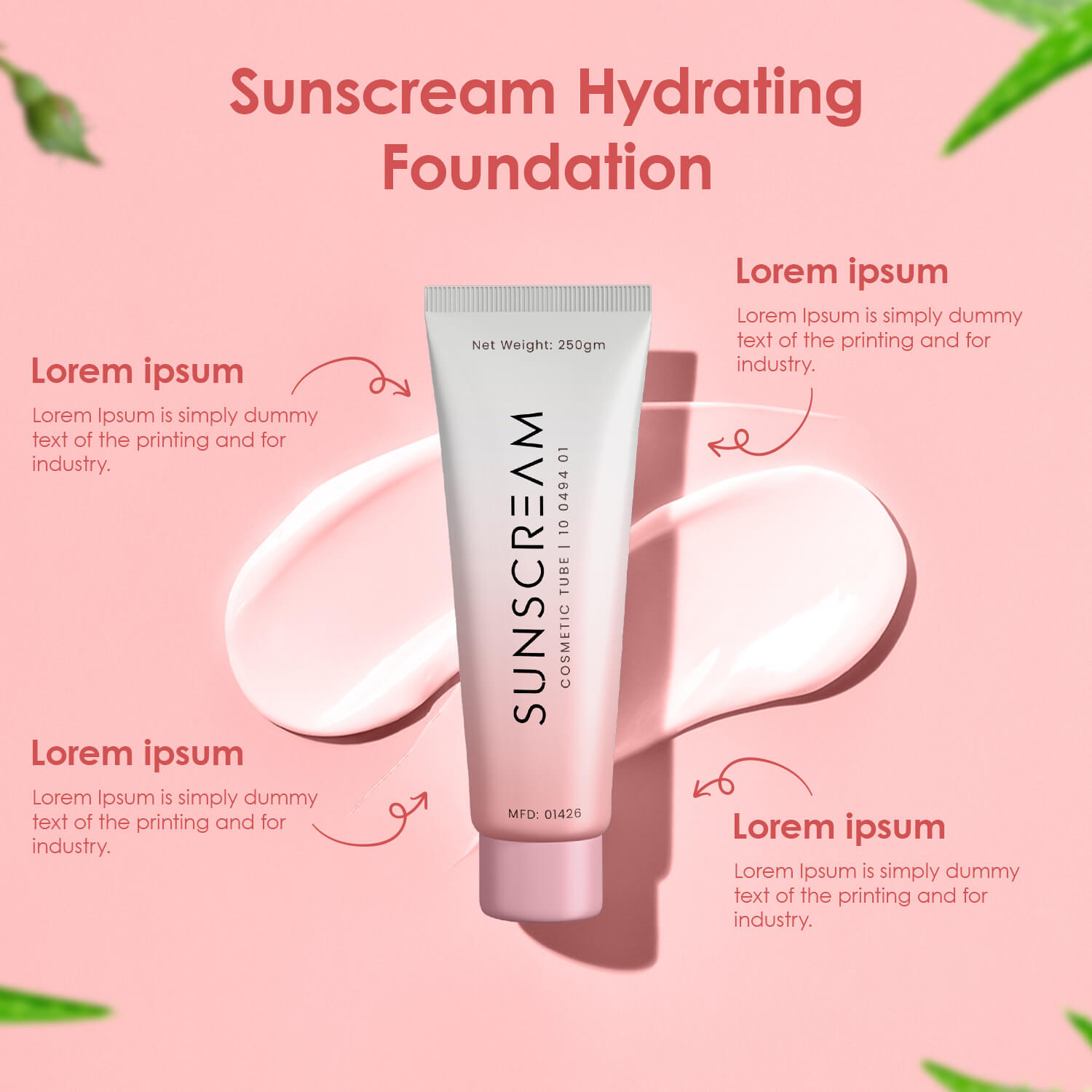 Sunscream Hydrating Foundation

Lorem ipsum

Lorem Ipsum is simply dummy text of the printing and for industry.

Lorem ipsum

Lorem Ipsum is simply dummy text of the printing and for industry.

Net Weight: 250gm

SUNSCREAM

COSMETIC TUBE | 10 0494 01

MFD: 01426

Lorem ipsum

Lorem Ipsum is simply dummy text of the printing and for industry.

Lorem ipsum

Lorem Ipsum is simply dummy text of the printing and for industry.