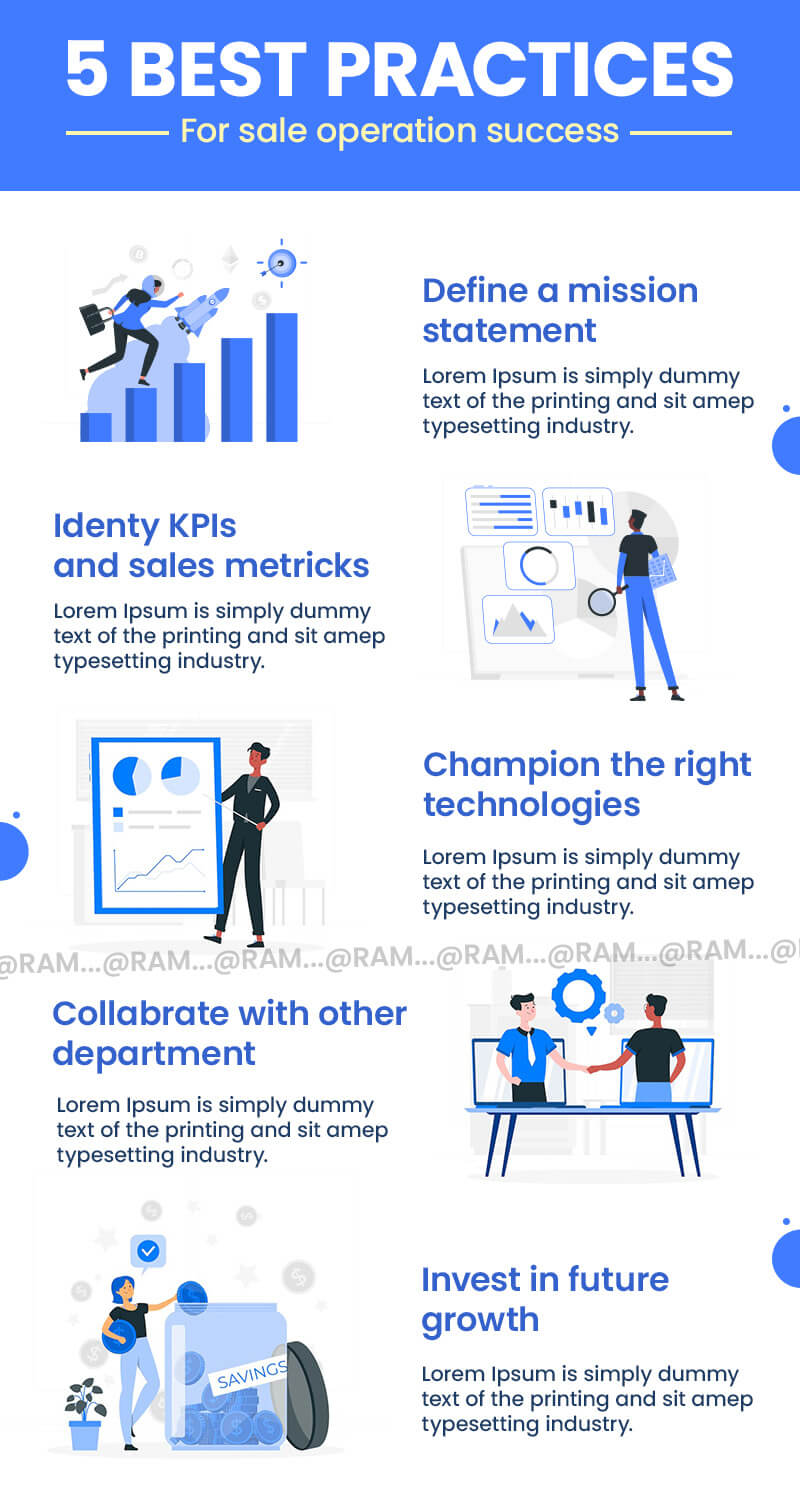 5 BEST PRACTICES

For sale operation success

Define a mission statement

Lorem Ipsum is simply dummy text of the printing and sit amep typesetting industry.

Identy KPIs and sales metricks

Lorem Ipsum is simply dummy text of the printing and sit amep typesetting industry.

Champion the right technologies

Lorem Ipsum is simply dummy text of the printing and sit amep typesetting industry.

@RAM...@RAM...@RAM...@RAM...@RAM...@RAM...@RAM...@

Collabrate with other department

Lorem Ipsum is simply dummy text of the printing and sit amep typesetting industry.

SAVINGS

Invest in future growth

Lorem Ipsum is simply dummy text of the printing and sit amep typesetting industry.