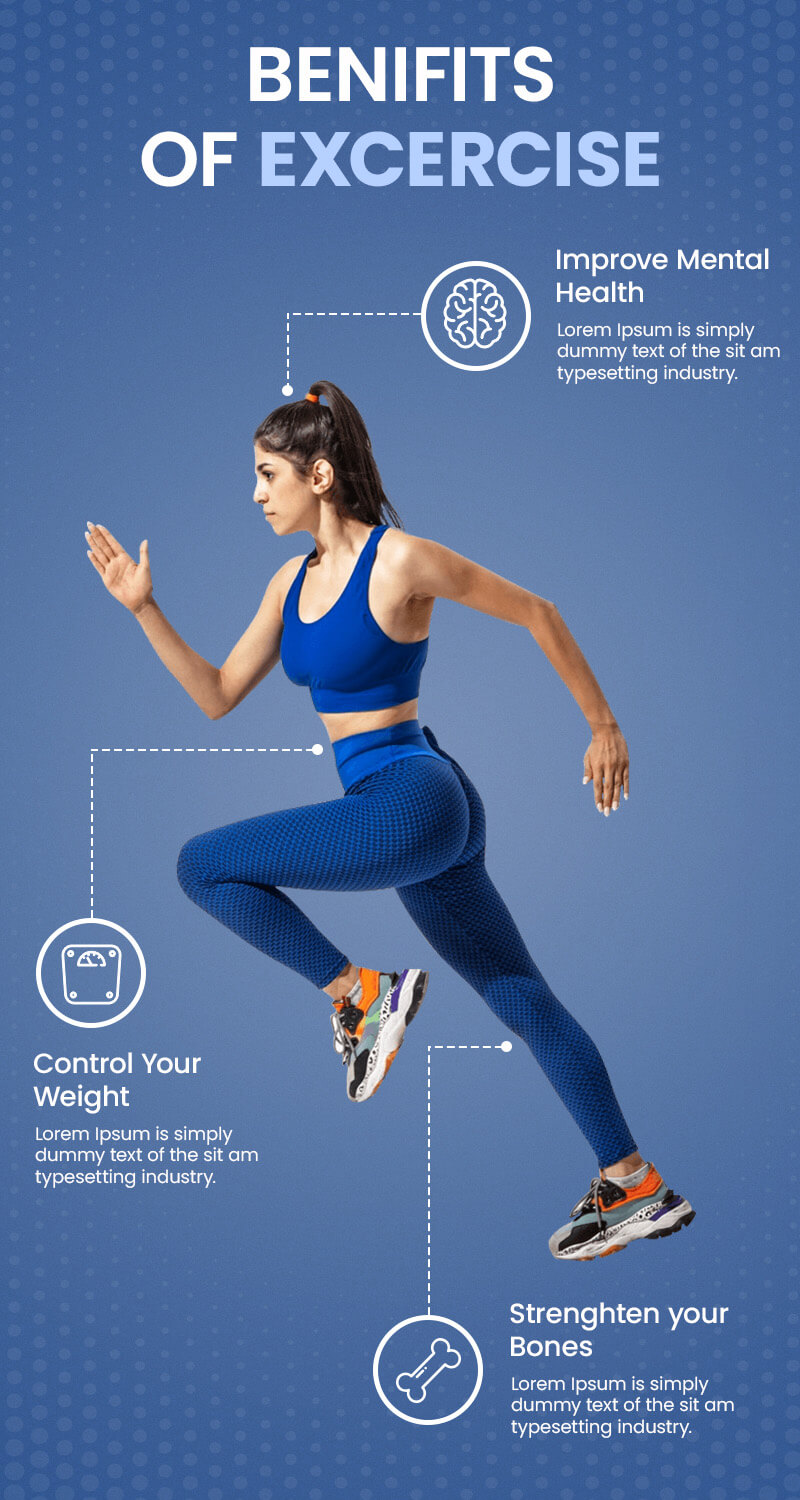 BENIFITS OF EXCERCISE

Improve Mental Health

Lorem Ipsum is simply dummy text of the sit am typesetting industry.

Control Your Weight

Lorem Ipsum is simply dummy text of the sit am typesetting industry.

Strenghten your Bones

Lorem Ipsum is simply dummy text of the sit am typesetting industry.